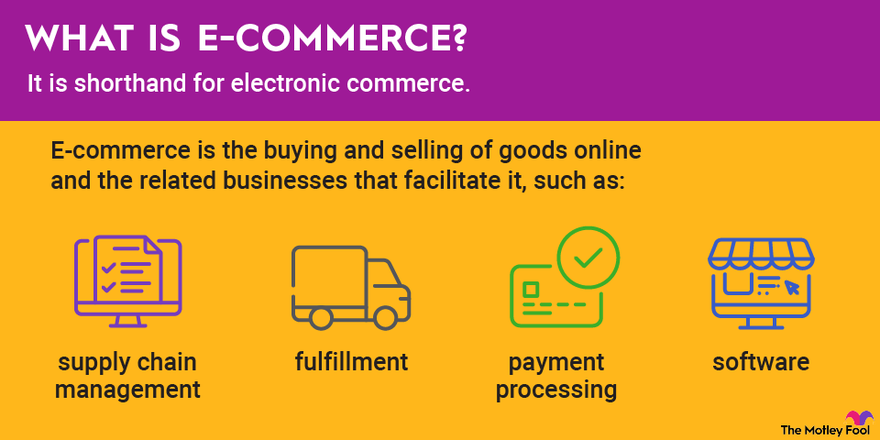 WHAT IS E-COMMERCE?

It is shorthand for electronic commerce.

E-commerce is the buying and selling of goods online and the related businesses that facilitate it, such as:

supply chain management

fulfillment

payment processing

software

The Motley Fool